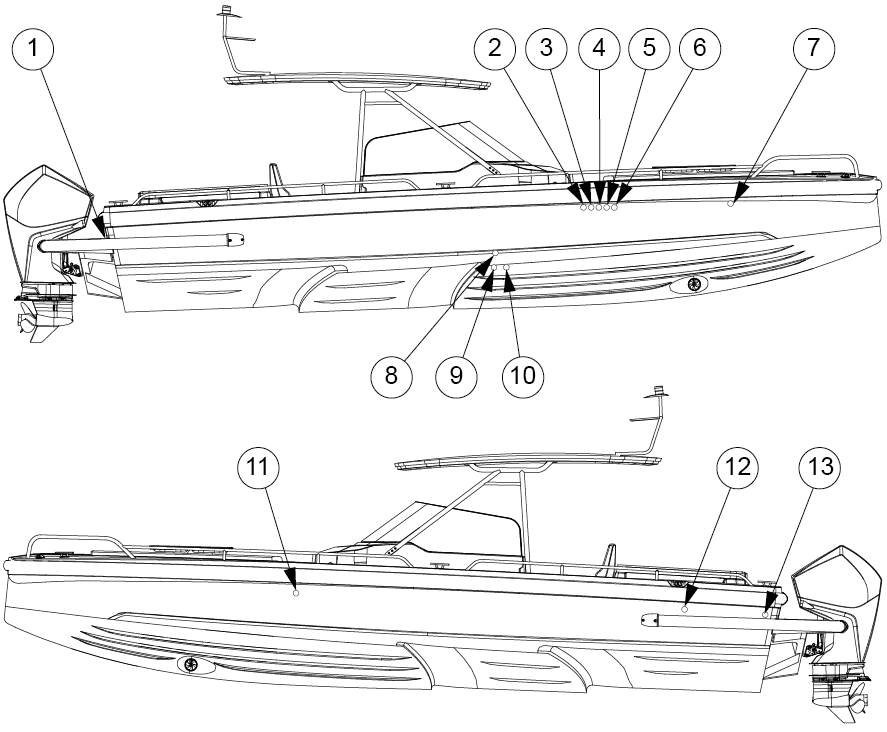 1
2
3
4
5
6
7
8
9
10
11
12
13